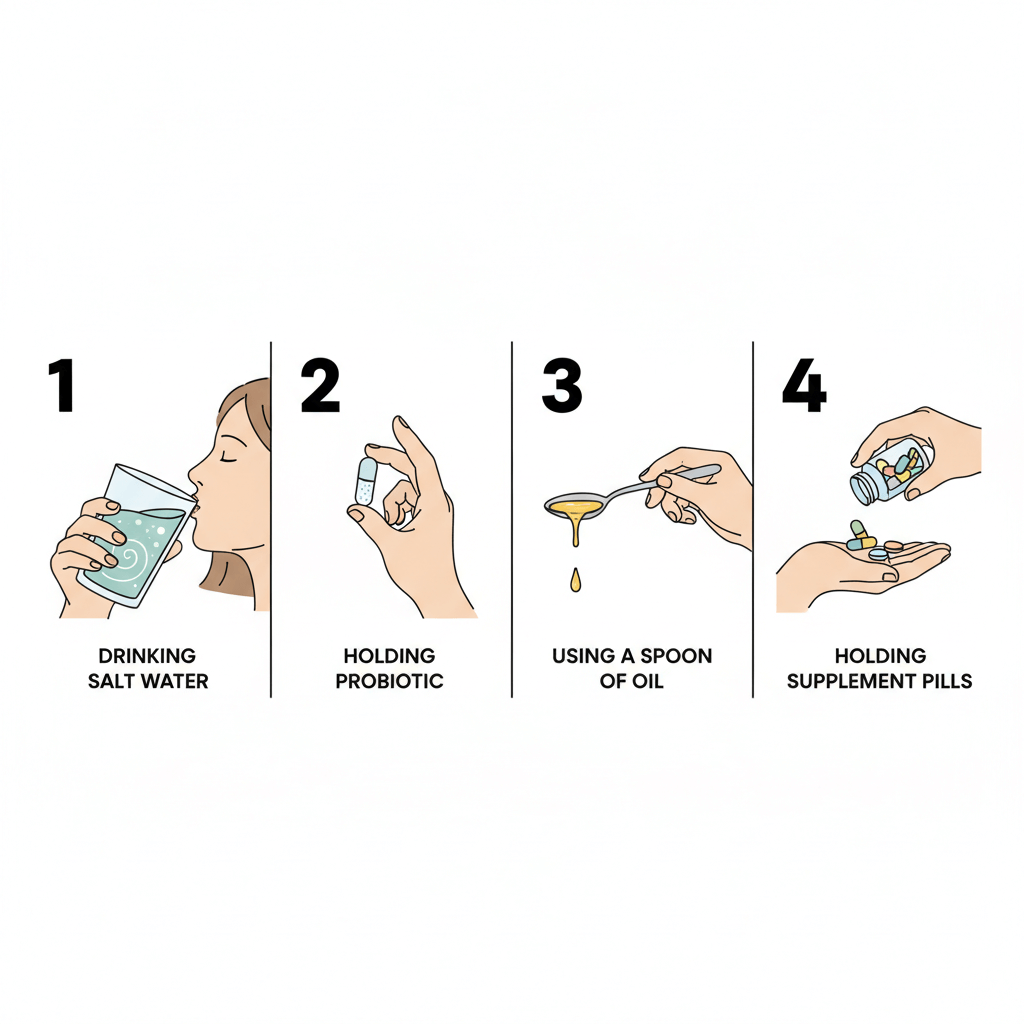 1

DRINKING SALT WATER

2

HOLDING PROBIOTIC

3

USING A SPOON OF OIL

4

HOLDING SUPPLEMENT PILLS