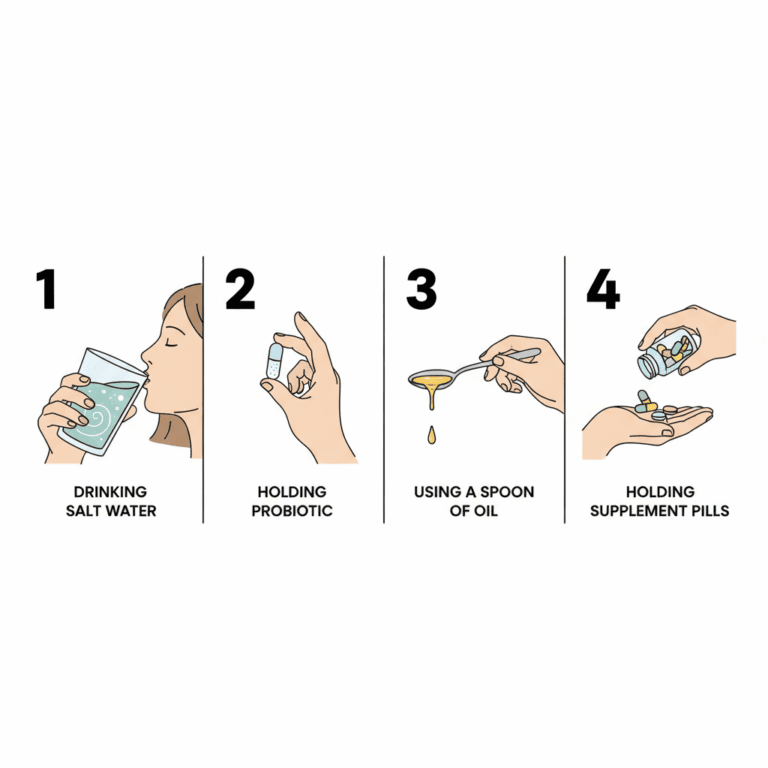 1

DRINKING SALT WATER

2

HOLDING PROBIOTIC

3

USING A SPOON OF OIL

4

HOLDING SUPPLEMENT PILLS